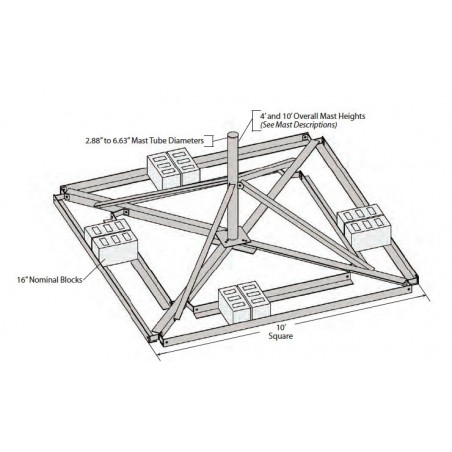 4' and 10' Overall Mast Heights
(See Mast Descriptions)

2.88" to 6.63" Mast Tube Diameters

16" Nominal Blocks

10'
Square