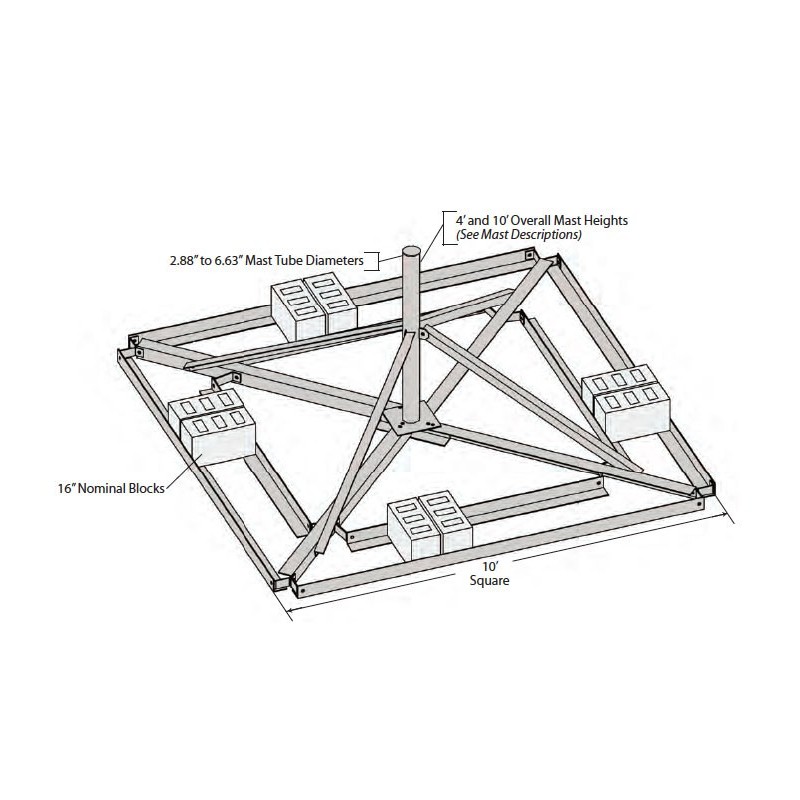 4' and 10' Overall Mast Heights
(See Mast Descriptions)

2.88" to 6.63" Mast Tube Diameters

16" Nominal Blocks

10'
Square