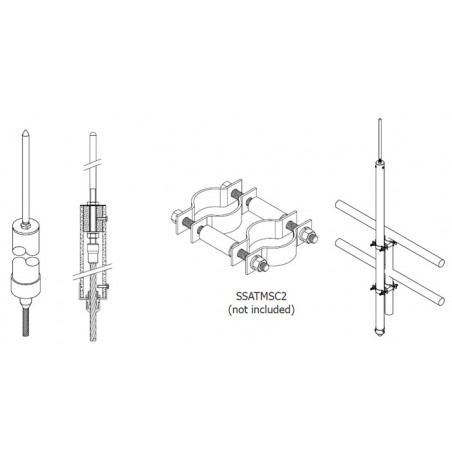 SSATMSC2
(not included)